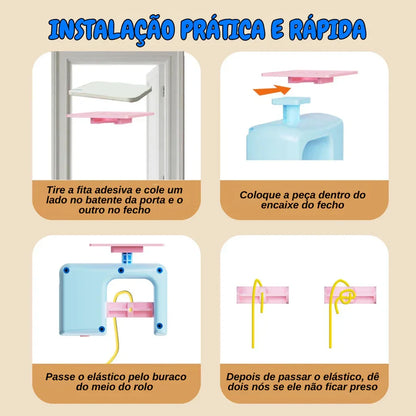 INSTALAÇÃO PRÁTICA E RÁPIDA

Tire a fita adesiva e cole um lado no batente da porta e o outro no fecho

Coloque a peça dentro do encaixe do fecho

Passe o elástico pelo buraco do meio do rolo

Depois de passar o elástico, dê dois nós se ele não ficar preso