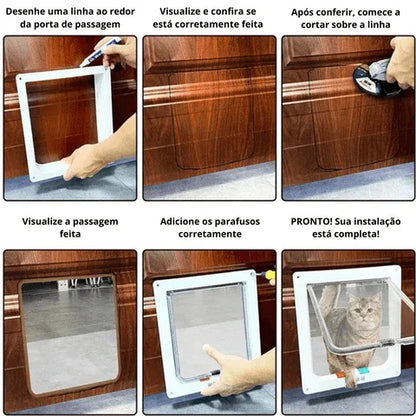 Desenhe uma linha ao redor da porta de passagem

Visualize e confira se está corretamente feita

Após conferir, comece a cortar sobre a linha

Visualize a passagem feita

Adicione os parafusos corretamente

PRONTO! Sua instalação está completa!