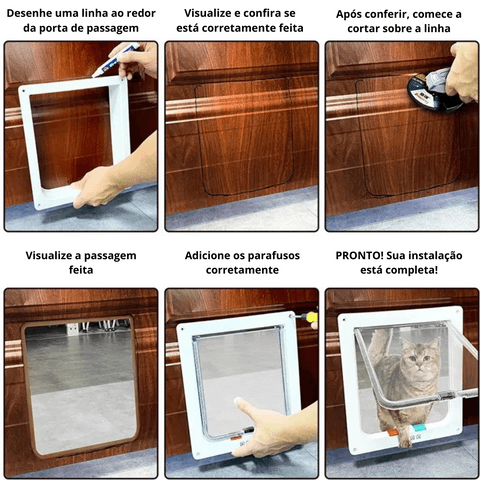 Desenhe uma linha ao redor da porta de passagem

Visualize e confira se está corretamente feita

Após conferir, comece a cortar sobre a linha

Visualize a passagem feita

Adicione os parafusos corretamente

PRONTO! Sua instalação está completa!