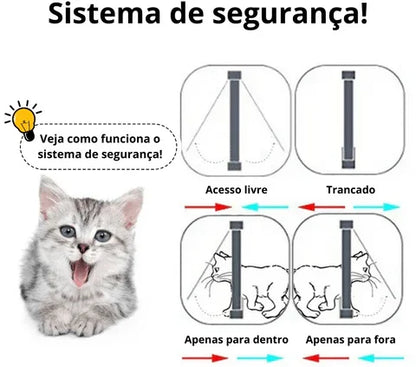 Sistema de segurança!

Veja como funciona o sistema de segurança!

Acesso livre

Trancado

Apenas para dentro

Apenas para fora