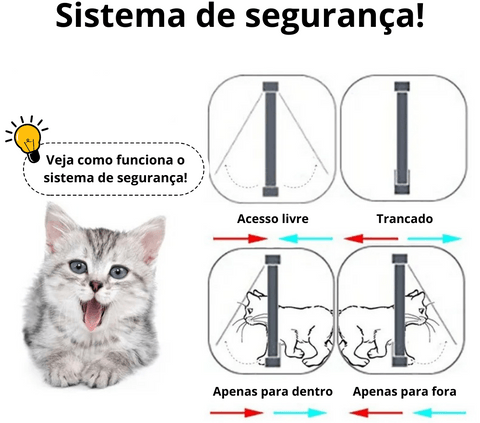 Sistema de segurança!

Veja como funciona o sistema de segurança!

Acesso livre

Trancado

Apenas para dentro

Apenas para fora