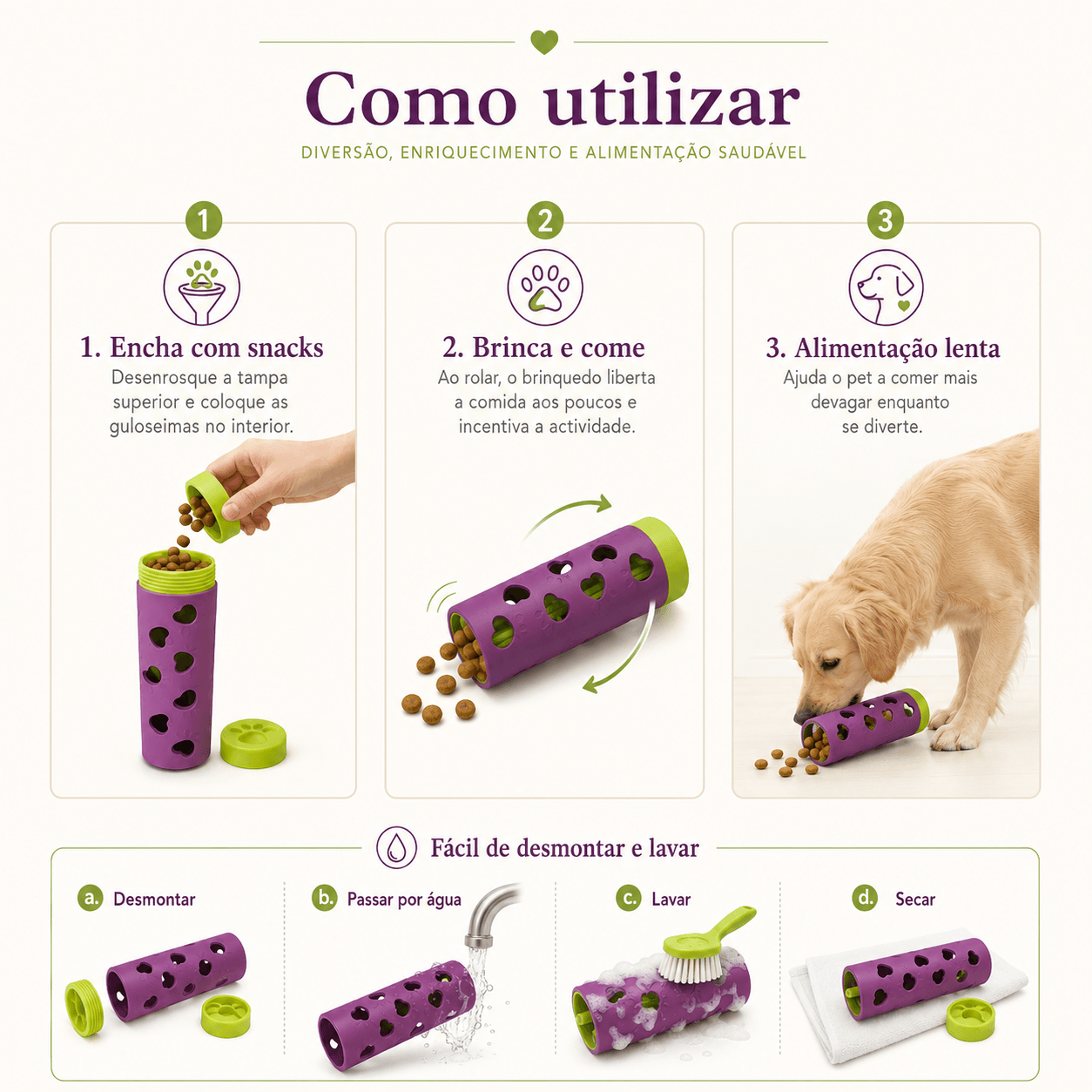 Como utilizar

DIVERSÃO, ENRIQUECIMENTO E ALIMENTAÇÃO SAUDÁVEL

1

1. Encha com snacks

Desenrosque a tampa superior e coloque as guloseimas no interior.

2

2. Brinca e come

Ao rolar, o brinquedo liberta a comida aos poucos e incentiva a actividade.

3

3. Alimentação lenta

Ajuda o pet a comer mais devagar enquanto se diverte.

Fácil de desmontar e lavar

a. Desmontar

b. Passar por água

c. Lavar

d. Secar