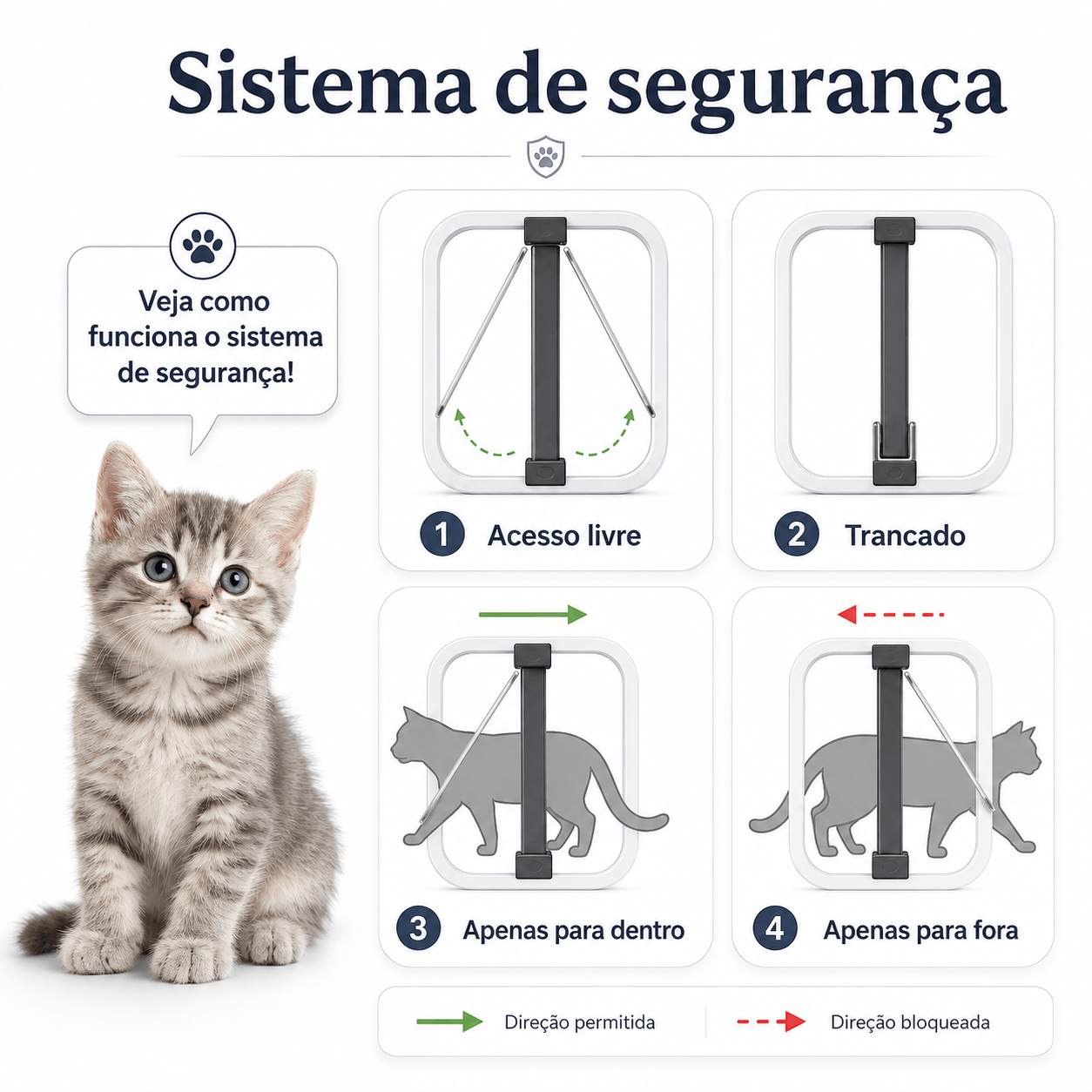 Sistema de segurança

Veja como funciona o sistema de segurança!

1 Acesso livre

2 Trancado

3 Apenas para dentro

4 Apenas para fora

Direção permitida

Direção bloqueada