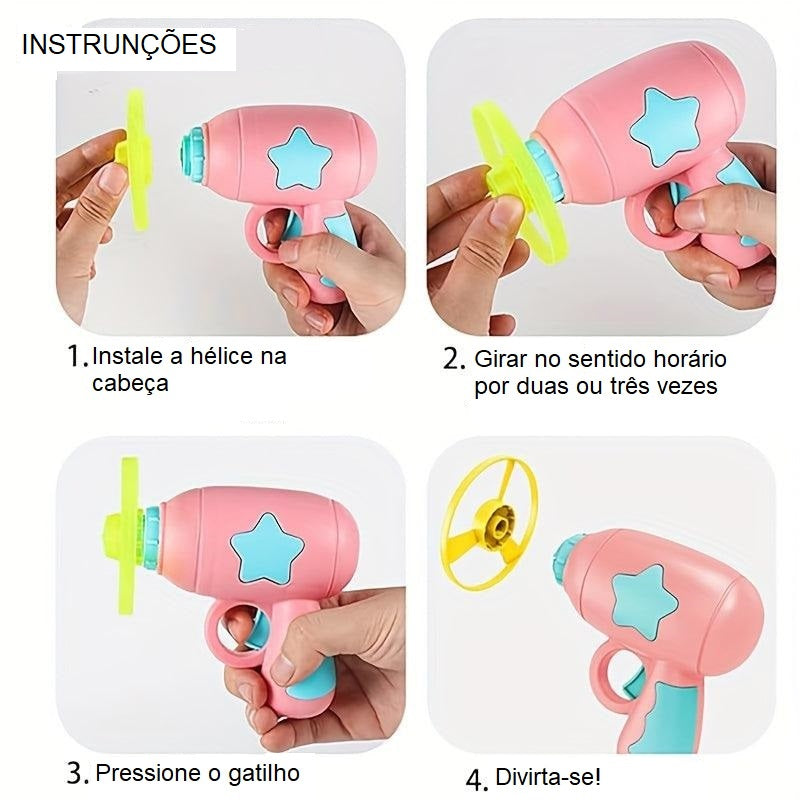 INSTRUNÇÕES

1. Instale a hélice na cabeça

2. Girar no sentido horário por duas ou três vezes

3. Pressione o gatilho

4. Divirta-se!